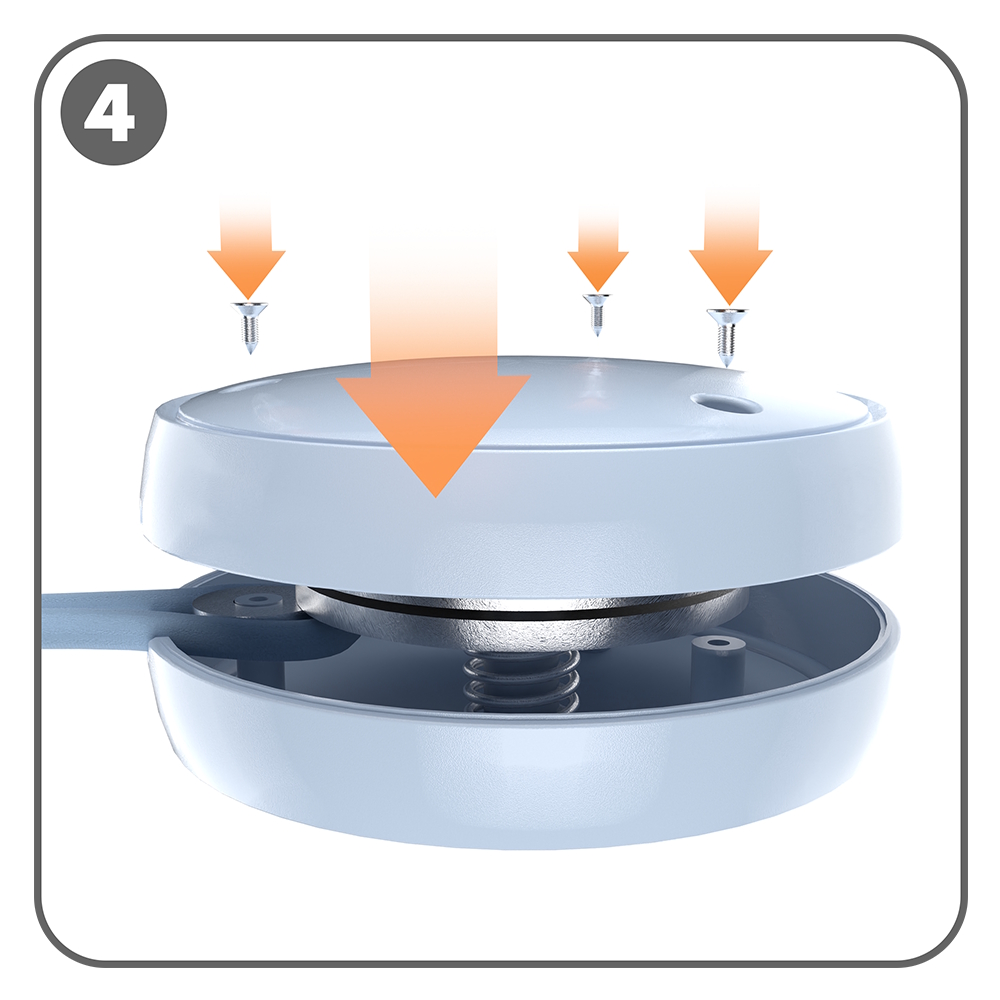 4