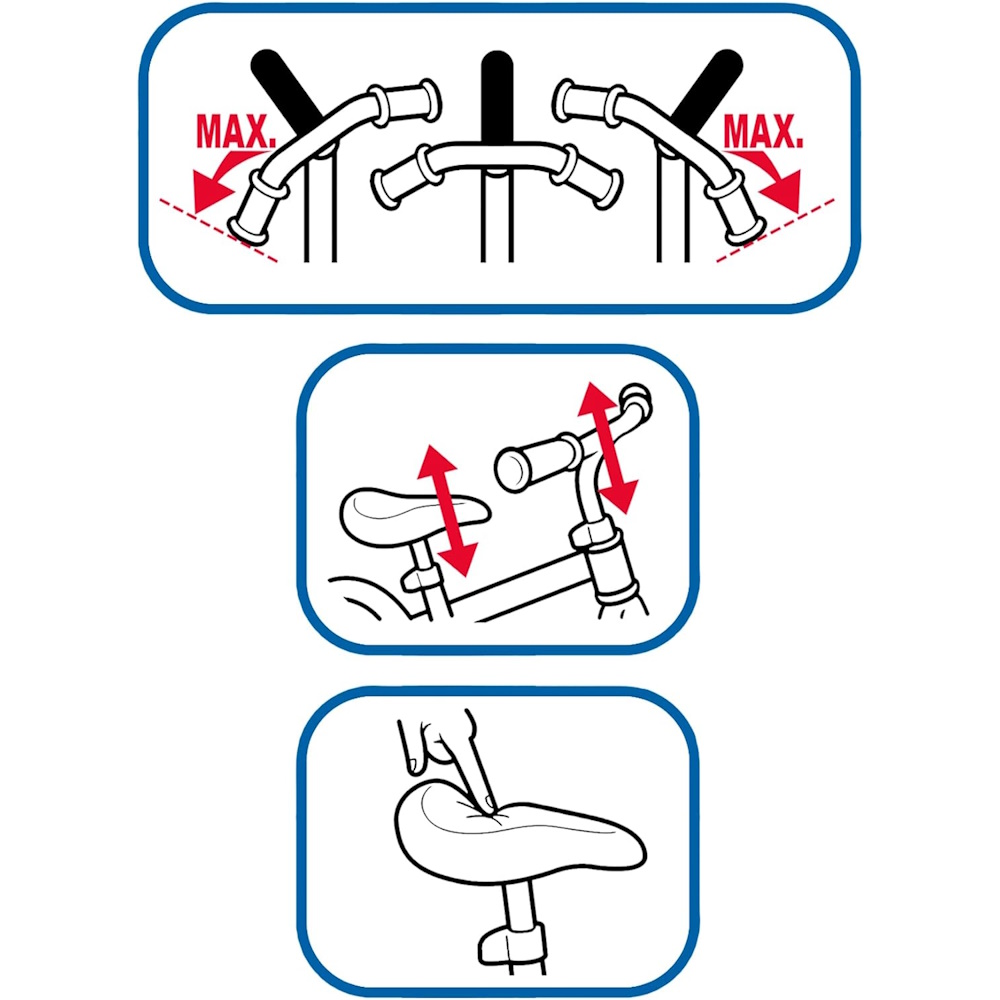 MAX.
MAX.