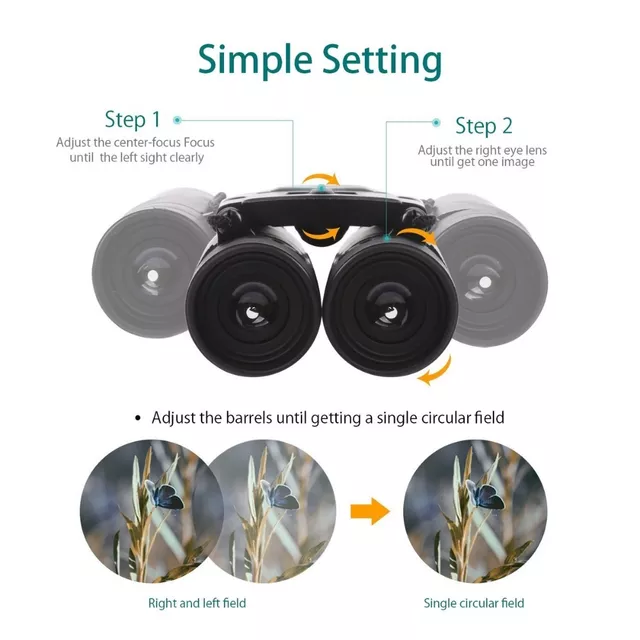 Simple Setting

Step 1
Adjust the center-focus Focus until the left sight clearly

Step 2
Adjust the right eye lens until get one image

• Adjust the barrels until getting a single circular field

Right and left field

Single circular field